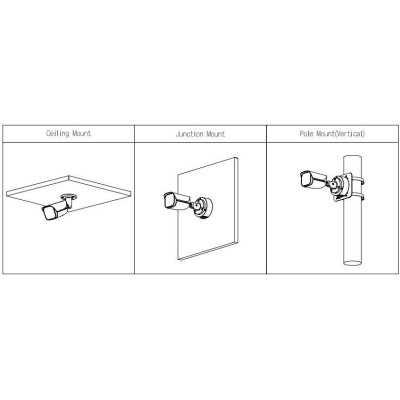 | Ceiling Mount | Junction Mount | Pole Mount(Vertical) |
|---|---|---|
| | | |