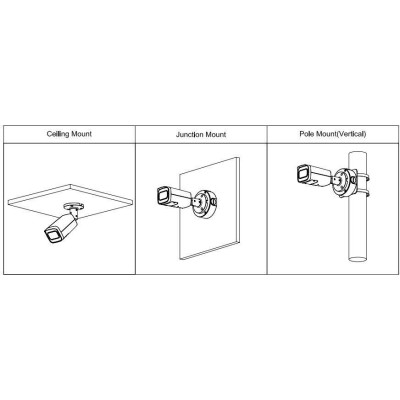 | Ceiling Mount | Junction Mount | Pole Mount(Vertical) |
|---|---|---|
| | | |