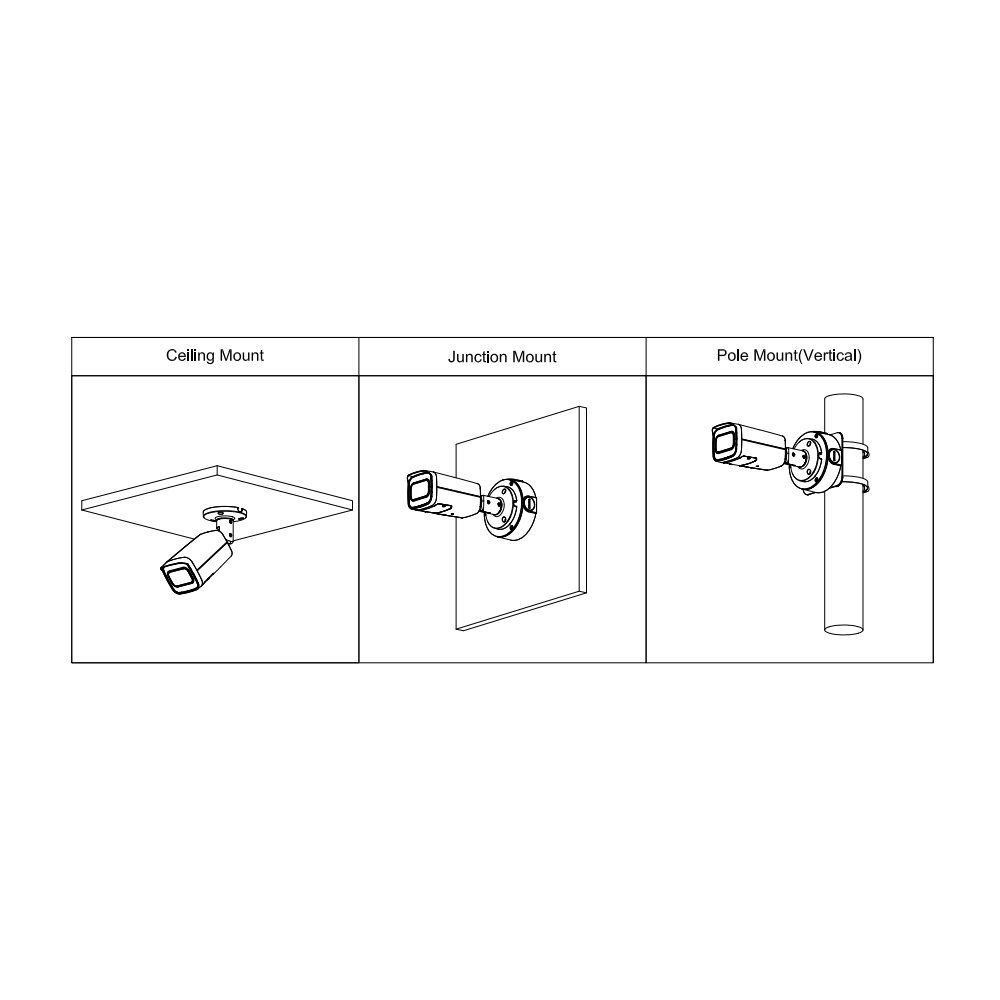 | Ceiling Mount | Junction Mount | Pole Mount(Vertical) |
|---|---|---|
| | | |