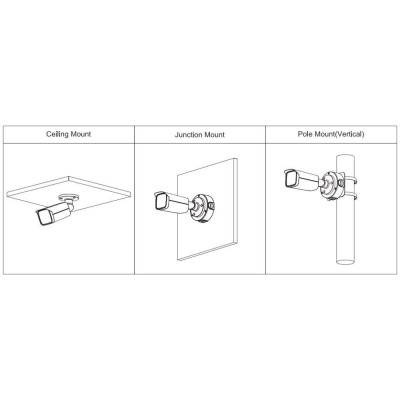 | Ceiling Mount | Junction Mount | Pole Mount(Vertical) |
|---|---|---|
| | | |