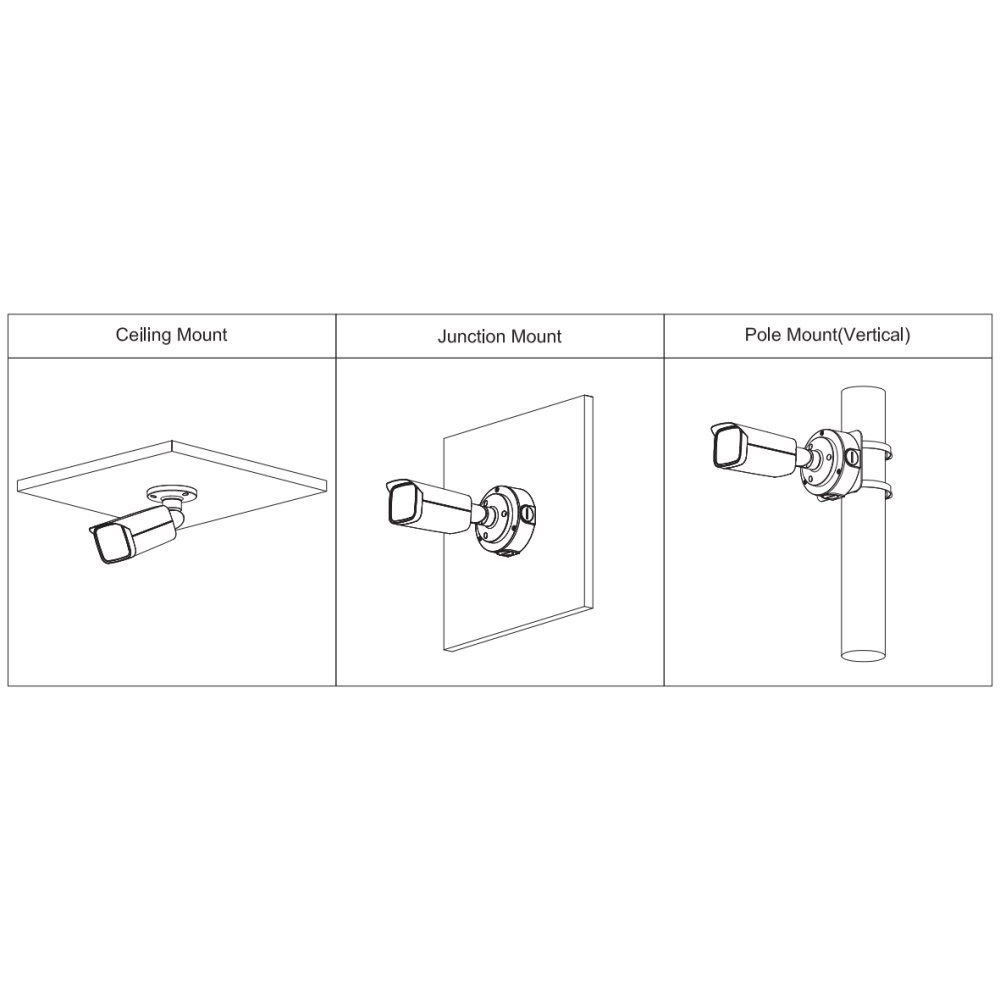 | Ceiling Mount | Junction Mount | Pole Mount(Vertical) |
|---|---|---|
| | | |