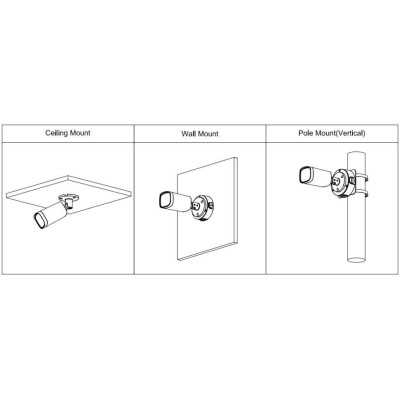 | Ceiling Mount | Wall Mount | Pole Mount(Vertical) |
|---|---|---|
| | | |