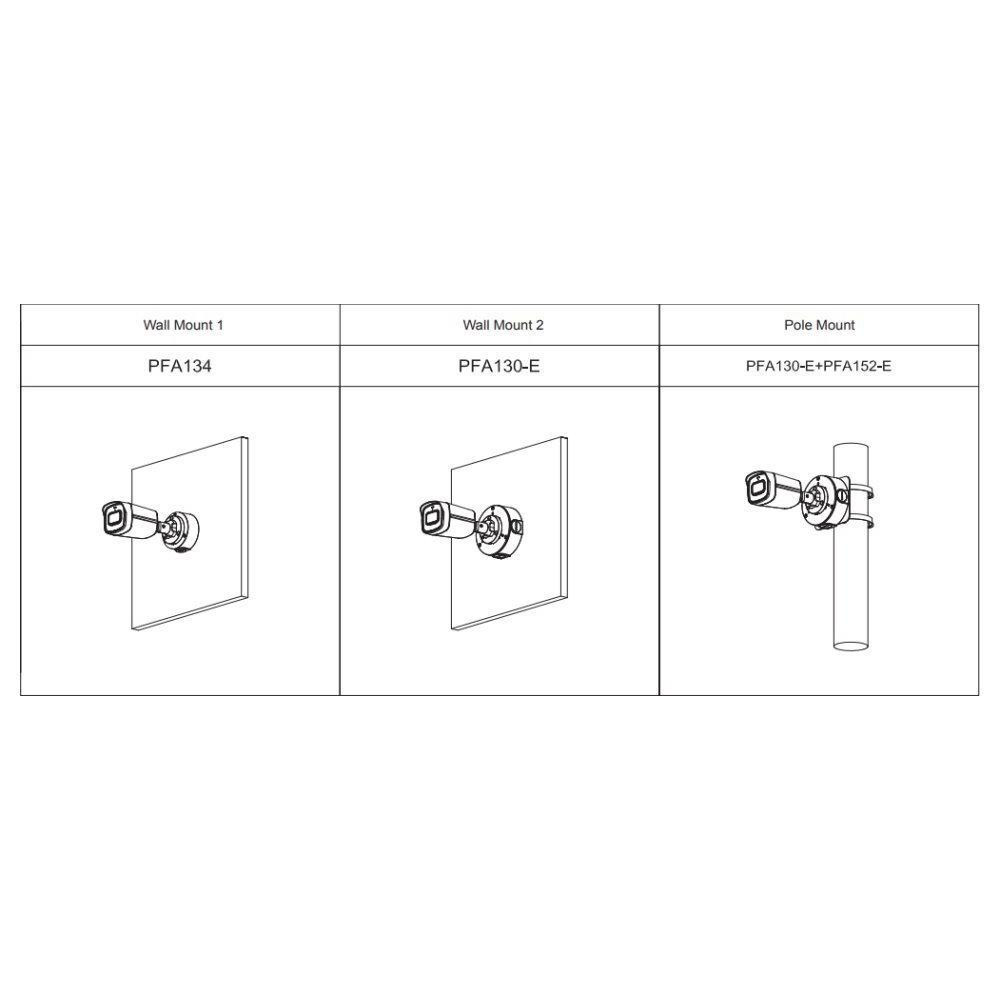 | Wall Mount 1 | Wall Mount 2 | Pole Mount |
|---|---|---|
| PFA134 | PFA130-E | PFA130-E+PFA152-E |