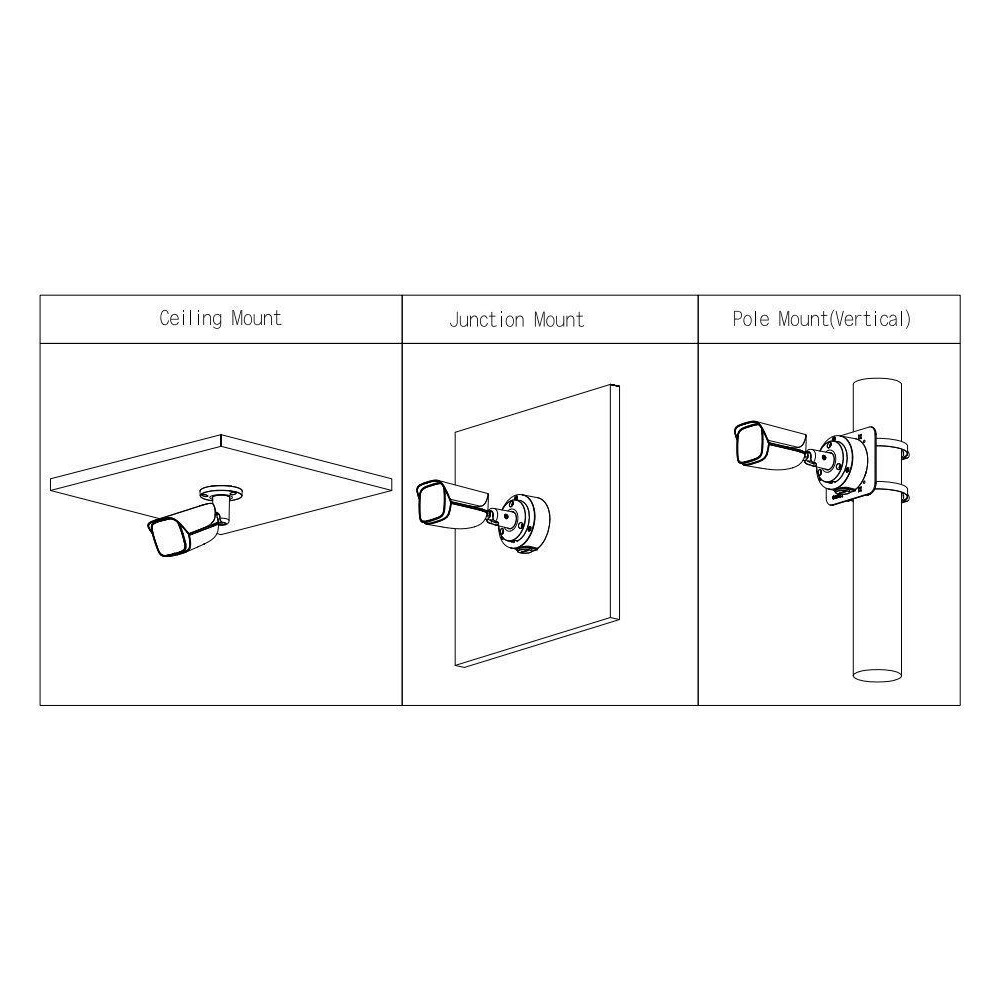 | Ceiling Mount | Junction Mount | Pole Mount(Vertical) |
|---|---|---|
| | | |